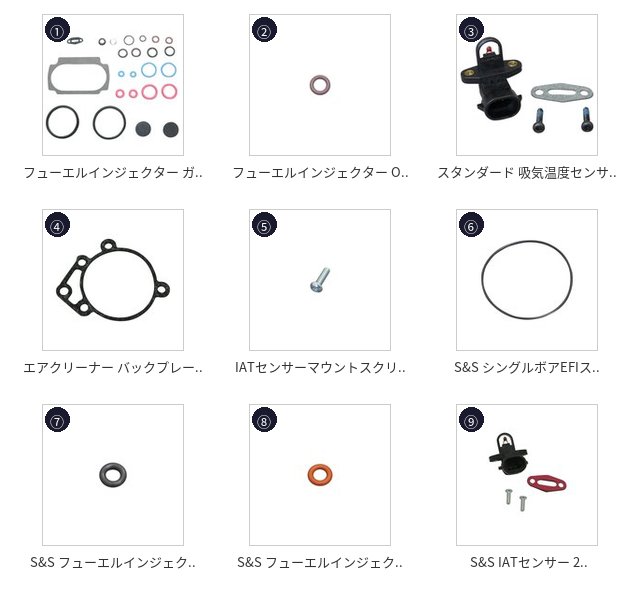 ①
フューエルインジェクター ガ..

②
フューエルインジェクター O..

③
スタンダード 吸気温度センサ..

④
エアクリーナー バックプレー..

⑤
IATセンサーマウントスクリ..

⑥
S&S シングルボアEFIス..

⑦
S&S フューエルインジェク..

⑧
S&S フューエルインジェク..

⑨
S&S IATセンサー 2..