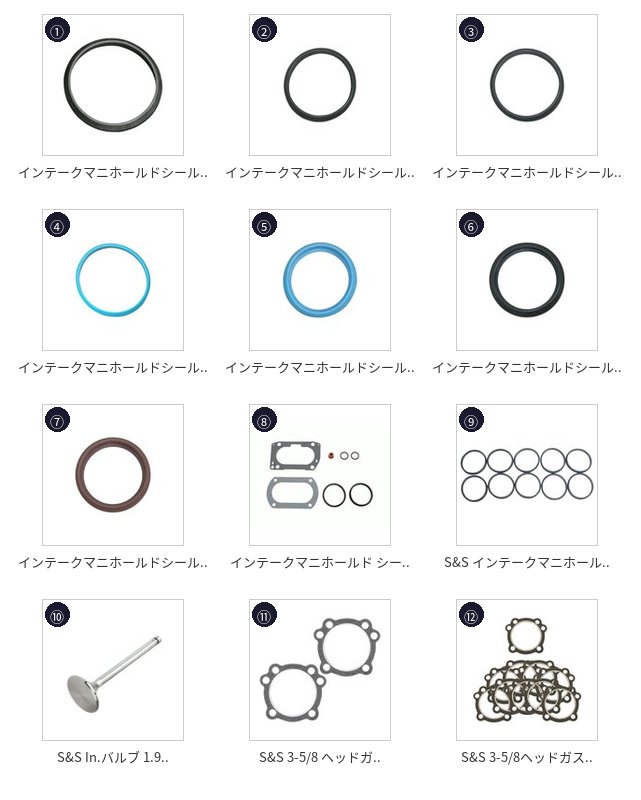 ①
インテークマニホールドシール..

②
インテークマニホールドシール..

③
インテークマニホールドシール..

④
インテークマニホールドシール..

⑤
インテークマニホールドシール..

⑥
インテークマニホールドシール..

⑦
インテークマニホールドシール..

⑧
インテークマニホールド シー..

⑨
S&S インテークマニホール..

⑩
S&S In.バルブ 1.9..

⑪
S&S 3-5/8 ヘッドガ..

⑫
S&S 3-5/8ヘッドガス..