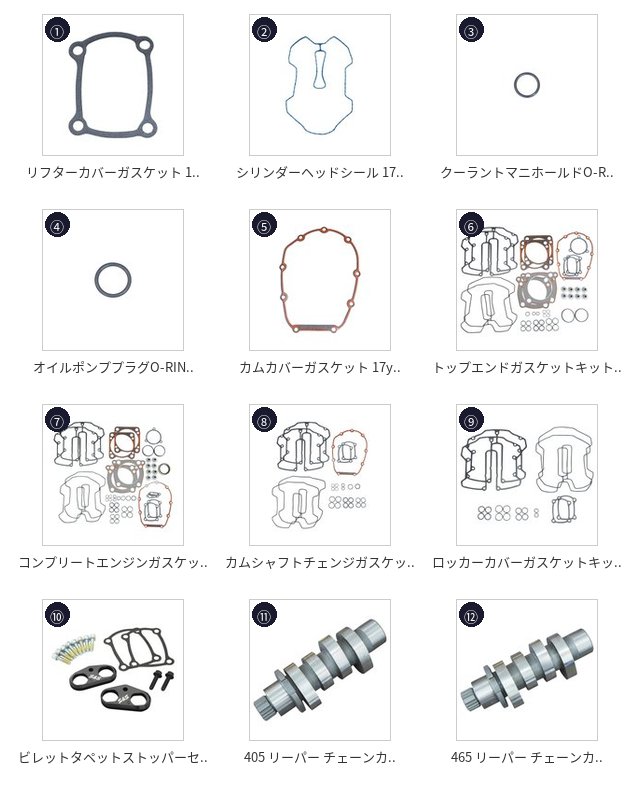 ①
リフターカバーガスケット 1..

②
シリンダーヘッドシール 17..

③
クーラントマニホールドO-R..

④
オイルポンププラグO-RIN..

⑤
カムカバーガスケット 17y..

⑥
トップエンドガスケットキット..

⑦
コンプリートエンジンガスケッ..

⑧
カムシャフトチェンジガスケッ..

⑨
ロッカーカバーガスケットキッ..

⑩
ビレットタペットストッパーセ..

⑪
405 リーパー チェーンカ..

⑫
465 リーパー チェーンカ..