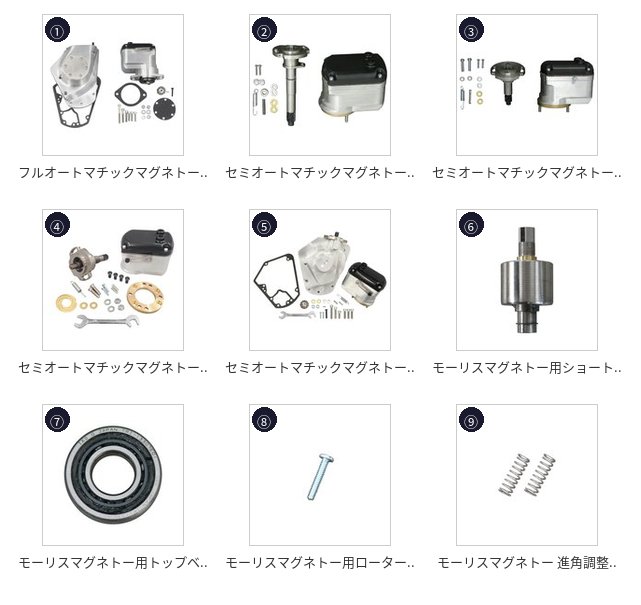 ①

フルオートマチックマグネトー..

②

セミオートマチックマグネトー..

③

セミオートマチックマグネトー..

④

セミオートマチックマグネトー..

⑤

セミオートマチックマグネトー..

⑥

モーリスマグネトー用ショート..

⑦

モーリスマグネトー用トップベ..

⑧

モーリスマグネトー用ローター..

⑨

モーリスマグネトー 進角調整..