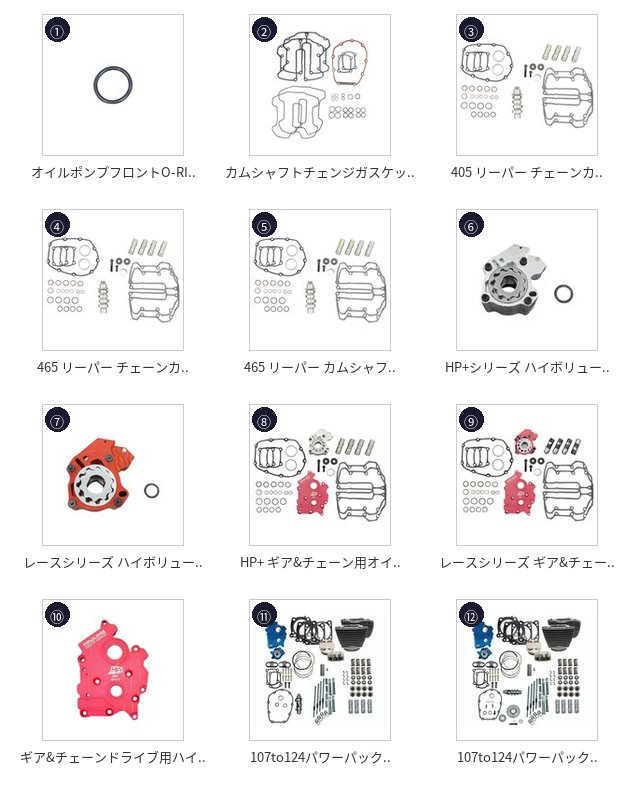 ①
オイルポンプフロントO-RI..

②
カムシャフトチェンジガスケッ..

③
405 リーパー チェーンカ..

④
465 リーパー チェーンカ..

⑤
465 リーパー カムシャフ..

⑥
HP+シリーズ ハイボリュー..

⑦
レースシリーズ ハイボリュー..

⑧
HP+ ギア&チェーン用オイ..

⑨
レースシリーズ ギア&チェー..

⑩
ギア&チェーンドライブ用ハイ..

⑪
107to124パワーパック..

⑫
107to124パワーパック..