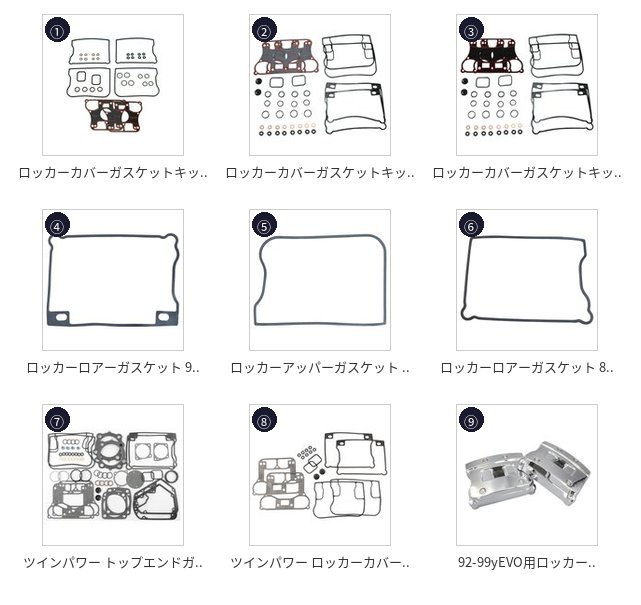 ①
ロッカーカバーガスケットキッ..

②
ロッカーカバーガスケットキッ..

③
ロッカーカバーガスケットキッ..

④
ロッカーロアーガスケット 9..

⑤
ロッカーアッパーガスケット ..

⑥
ロッカーロアーガスケット 8..

⑦
ツインパワー トップエンドガ..

⑧
ツインパワー ロッカーカバー..

⑨
92-99yEVO用ロッカー..