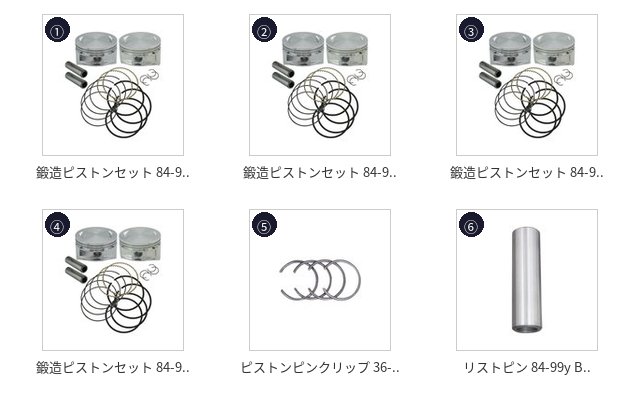 ①

鍛造ピストンセット 84-9..

②

鍛造ピストンセット 84-9..

③

鍛造ピストンセット 84-9..

④

鍛造ピストンセット 84-9..

⑤

ピストンピンクリップ 36-..

⑥

リストピン 84-99y B..