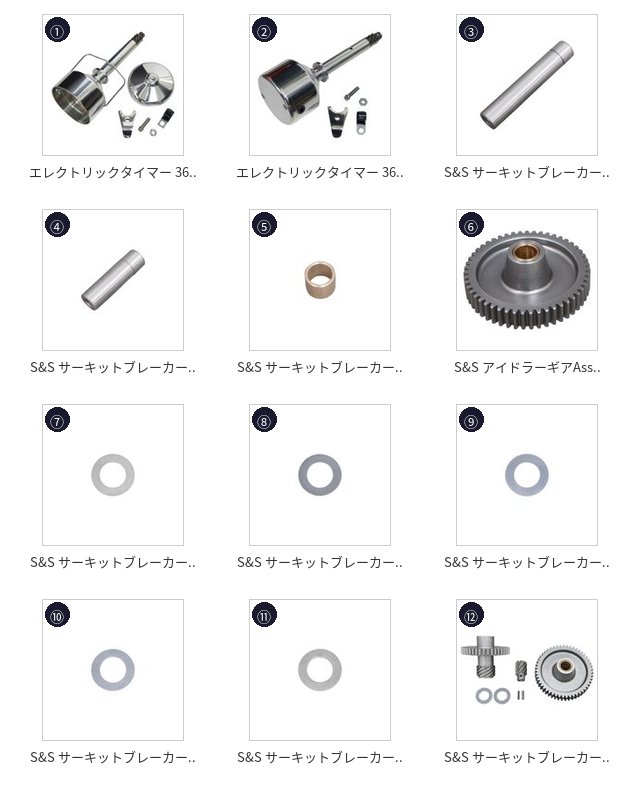 ①
エレクトリックタイマー 36..

②
エレクトリックタイマー 36..

③
S&S サーキットブレーカー..

④
S&S サーキットブレーカー..

⑤
S&S サーキットブレーカー..

⑥
S&S アイドラーギアAss..

⑦
S&S サーキットブレーカー..

⑧
S&S サーキットブレーカー..

⑨
S&S サーキットブレーカー..

⑩
S&S サーキットブレーカー..

⑪
S&S サーキットブレーカー..

⑫
S&S サーキットブレーカー..