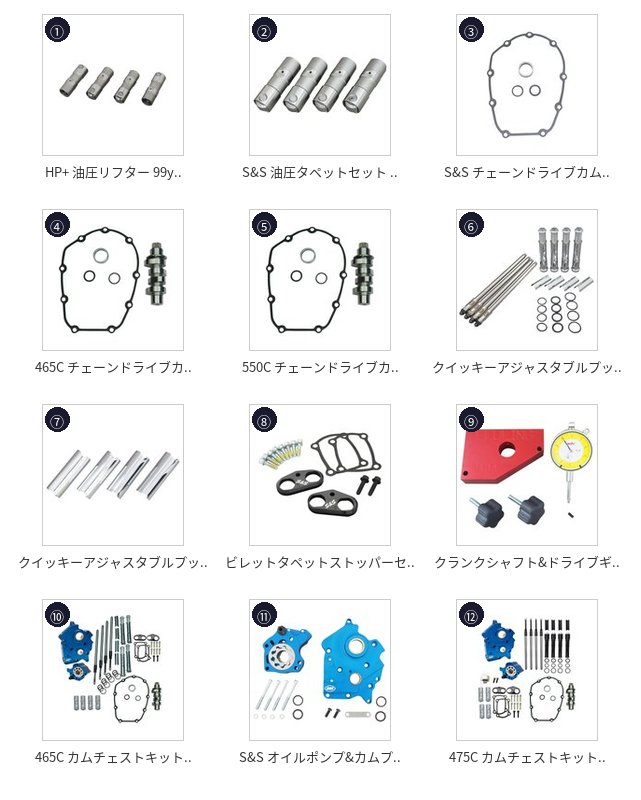 ①
HP+ 油圧リフター 99y..

②
S&S 油圧タペットセット ..

③
S&S チェーンドライブカム..

④
465C チェーンドライブカ..

⑤
550C チェーンドライブカ..

⑥
クイッキーアジャスタブルプッ..

⑦
クイッキーアジャスタブルプッ..

⑧
ビレットタペットストッパーセ..

⑨
クランクシャフト&ドライブギ..

⑩
465C カムチェストキット..

⑪
S&S オイルポンプ&カムプ..

⑫
475C カムチェストキット..