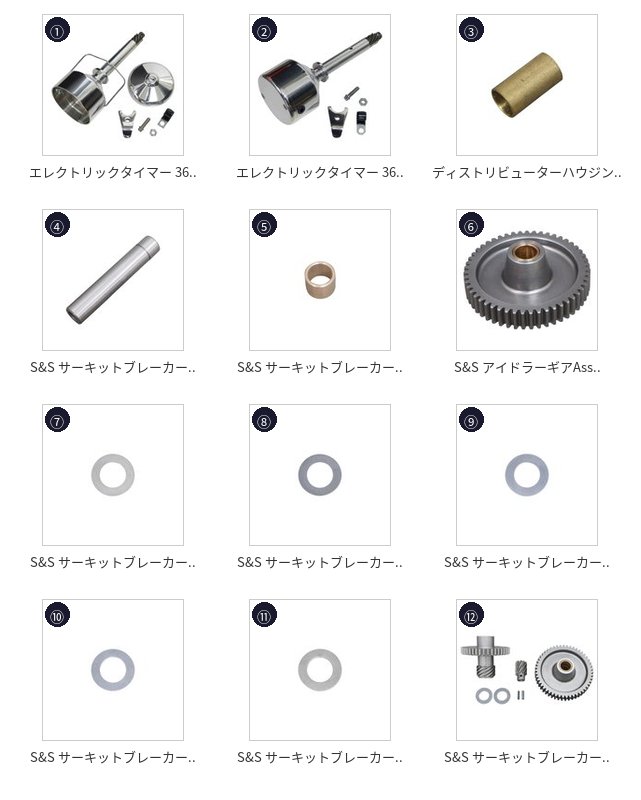 ①
エレクトリックタイマー 36..

②
エレクトリックタイマー 36..

③
ディストリビューターハウジン..

④
S&S サーキットブレーカー..

⑤
S&S サーキットブレーカー..

⑥
S&S アイドラーギアAss..

⑦
S&S サーキットブレーカー..

⑧
S&S サーキットブレーカー..

⑨
S&S サーキットブレーカー..

⑩
S&S サーキットブレーカー..

⑪
S&S サーキットブレーカー..

⑫
S&S サーキットブレーカー..