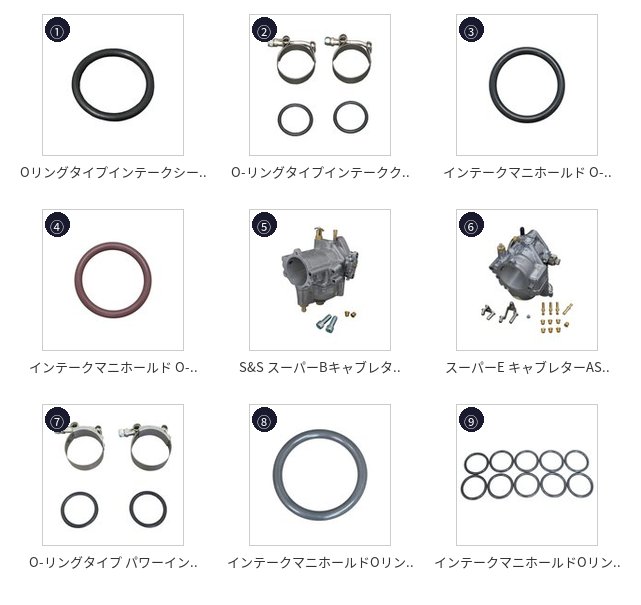 ①
Oリングタイプインテークシー..

②
O-リングタイプインテークク..

③
インテークマニホールド O-..

④
インテークマニホールド O-..

⑤
S&S スーパーBキャブレタ..

⑥
スーパーE キャブレターAS..

⑦
O-リングタイプ パワーイン..

⑧
インテークマニホールドOリン..

⑨
インテークマニホールドOリン..