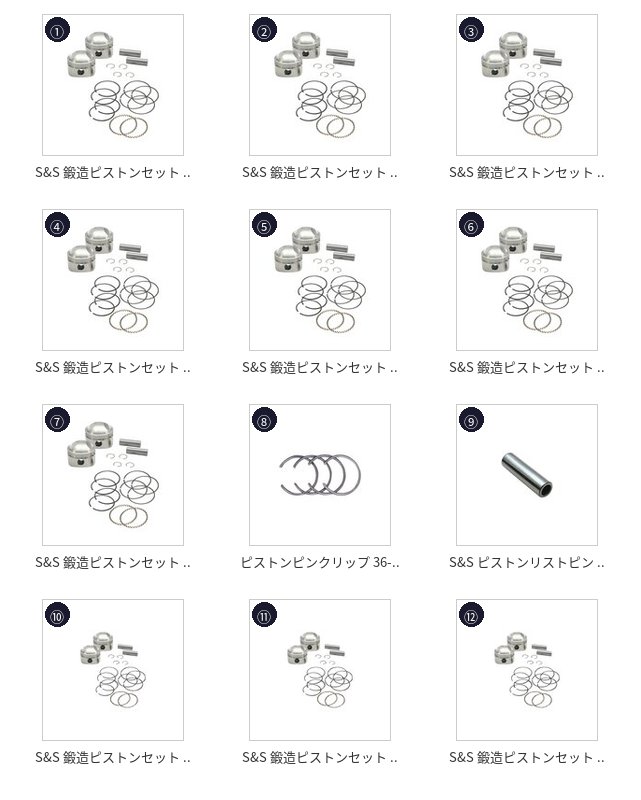 ①
S&S 鍛造ピストンセット ..

②
S&S 鍛造ピストンセット ..

③
S&S 鍛造ピストンセット ..

④
S&S 鍛造ピストンセット ..

⑤
S&S 鍛造ピストンセット ..

⑥
S&S 鍛造ピストンセット ..

⑦
S&S 鍛造ピストンセット ..

⑧
ピストンピンクリップ 36-..

⑨
S&S ピストンリストピン ..

⑩
S&S 鍛造ピストンセット ..

⑪
S&S 鍛造ピストンセット ..

⑫
S&S 鍛造ピストンセット ..