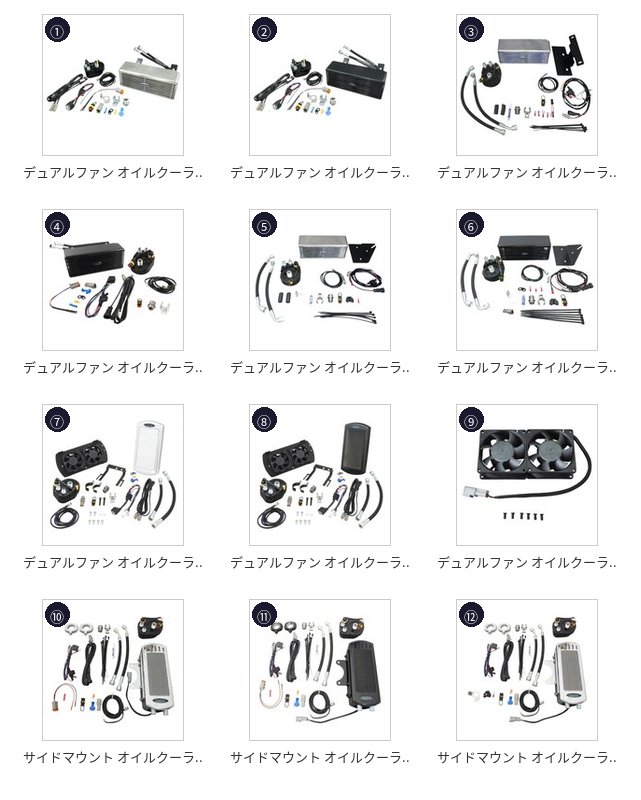 ①
デュアルファン オイルクーラ..

②
デュアルファン オイルクーラ..

③
デュアルファン オイルクーラ..

④
デュアルファン オイルクーラ..

⑤
デュアルファン オイルクーラ..

⑥
デュアルファン オイルクーラ..

⑦
デュアルファン オイルクーラ..

⑧
デュアルファン オイルクーラ..

⑨
デュアルファン オイルクーラ..

⑩
サイドマウント オイルクーラ..

⑪
サイドマウント オイルクーラ..

⑫
サイドマウント オイルクーラ..