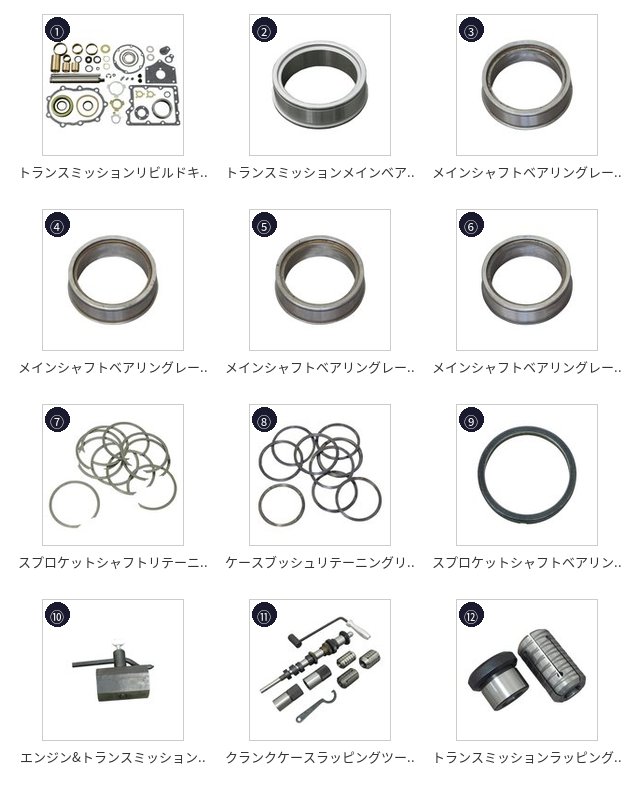 ①
トランスミッションリビルドキ..

②
トランスミッションメインベア..

③
メインシャフトベアリングレー..

④
メインシャフトベアリングレー..

⑤
メインシャフトベアリングレー..

⑥
メインシャフトベアリングレー..

⑦
スプロケットシャフトリテーニ..

⑧
ケースブッシュリテーニングリ..

⑨
スプロケットシャフトベアリン..

⑩
エンジン&トランスミッション..

⑪
クランクケースラッピングツー..

⑫
トランスミッションラッピング..