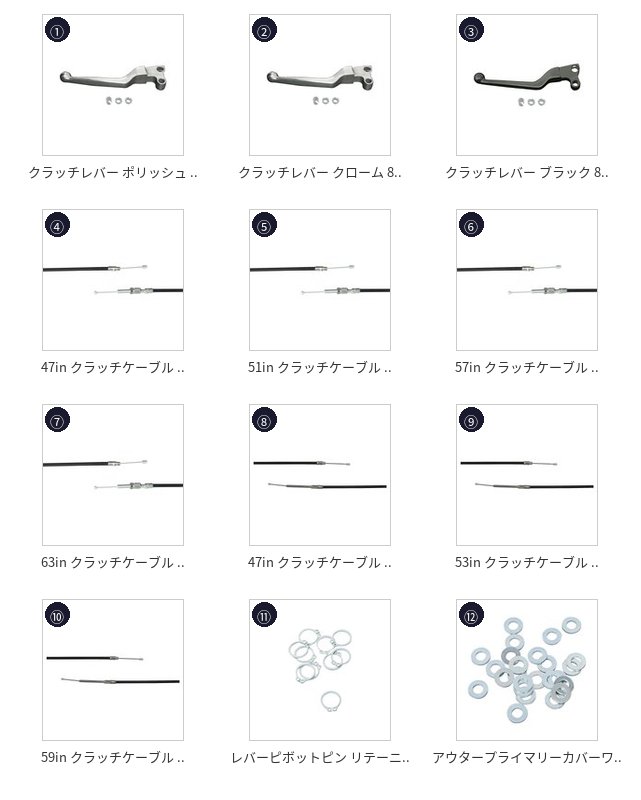 ①
クラッチレバー ポリッシュ ..

②
クラッチレバー クローム 8..

③
クラッチレバー ブラック 8..

④
47in クラッチケーブル ..

⑤
51in クラッチケーブル ..

⑥
57in クラッチケーブル ..

⑦
63in クラッチケーブル ..

⑧
47in クラッチケーブル ..

⑨
53in クラッチケーブル ..

⑩
59in クラッチケーブル ..

⑪
レバーピボットピン リテーニ..

⑫
アウタープライマリーカバーワ..