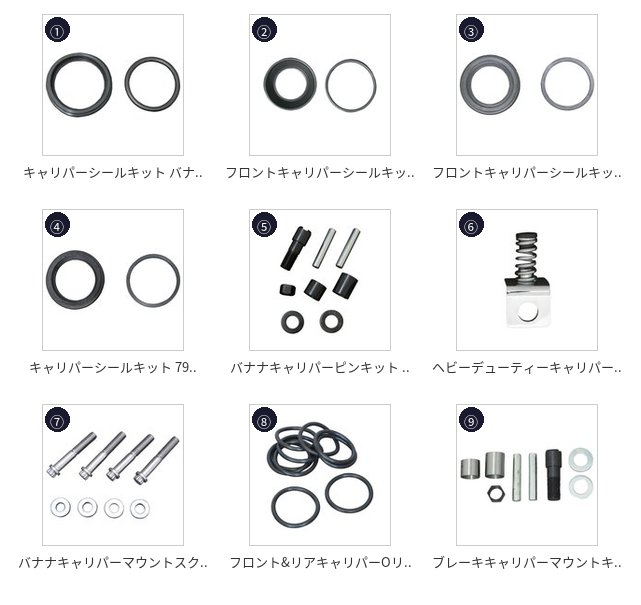 ①
キャリパーシールキット バナ..

②
フロントキャリパーシールキッ..

③
フロントキャリパーシールキッ..

④
キャリパーシールキット 79..

⑤
バナナキャリパーピンキット ..

⑥
ヘビーデューティーキャリパー..

⑦
バナナキャリパーマウントスク..

⑧
フロント&リアキャリパーOリ..

⑨
ブレーキキャリパーマウントキ..