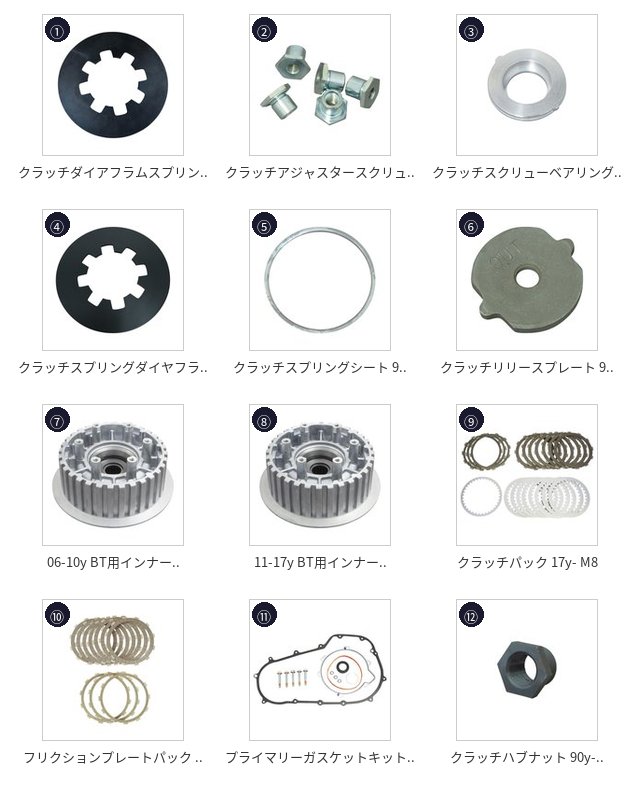 ①
クラッチダイアフラムスプリン..

②
クラッチアジャスタースクリュ..

③
クラッチスクリューベアリング..

④
クラッチスプリングダイヤフラ..

⑤
クラッチスプリングシート 9..

⑥
OUT
クラッチリリースプレート 9..

⑦
06-10y BT用インナー..

⑧
11-17y BT用インナー..

⑨
クラッチパック 17y- M8

⑩
フリクションプレートパック ..

⑪
プライマリーガスケットキット..

⑫
クラッチハブナット 90y-..