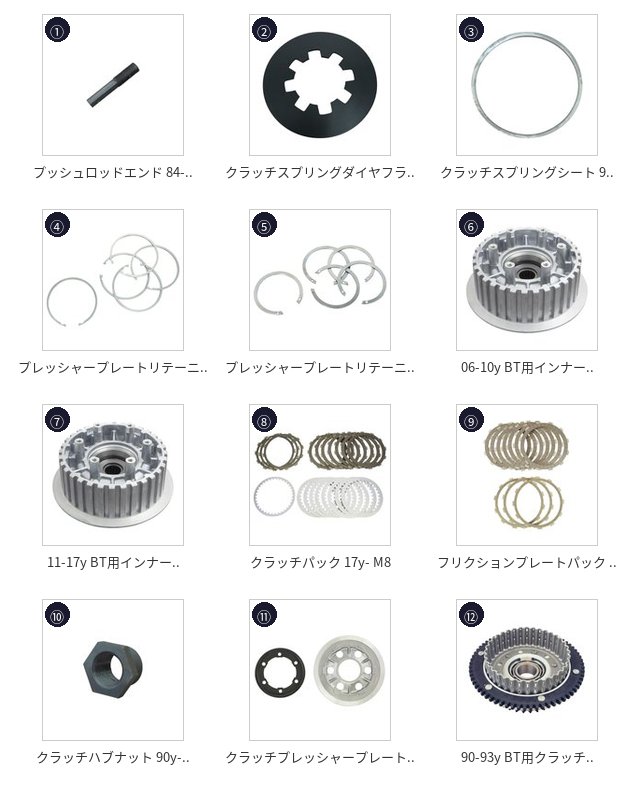 ①
プッシュロッドエンド 84-..

②
クラッチスプリングダイヤフラ..

③
クラッチスプリングシート 9..

④
プレッシャープレートリテーニ..

⑤
プレッシャープレートリテーニ..

⑥
06-10y BT用インナー..

⑦
11-17y BT用インナー..

⑧
クラッチパック 17y- M8

⑨
フリクションプレートパック ..

⑩
クラッチハブナット 90y-..

⑪
クラッチプレッシャープレート..

⑫
90-93y BT用クラッチ..