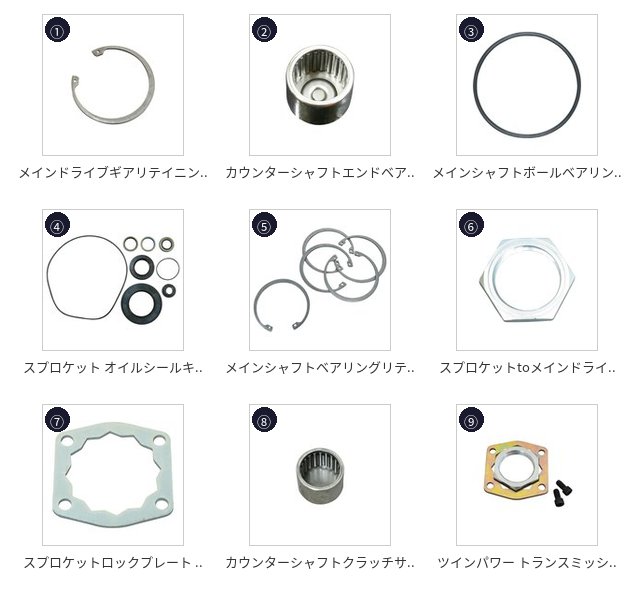 ①
メインドライブギアリテイニン..

②
カウンターシャフトエンドベア..

③
メインシャフトボールベアリン..

④
スプロケット オイルシールキ..

⑤
メインシャフトベアリングリテ..

⑥
スプロケットtoメインドライ..

⑦
スプロケットロックプレート ..

⑧
カウンターシャフトクラッチサ..

⑨
ツインパワー トランスミッシ..