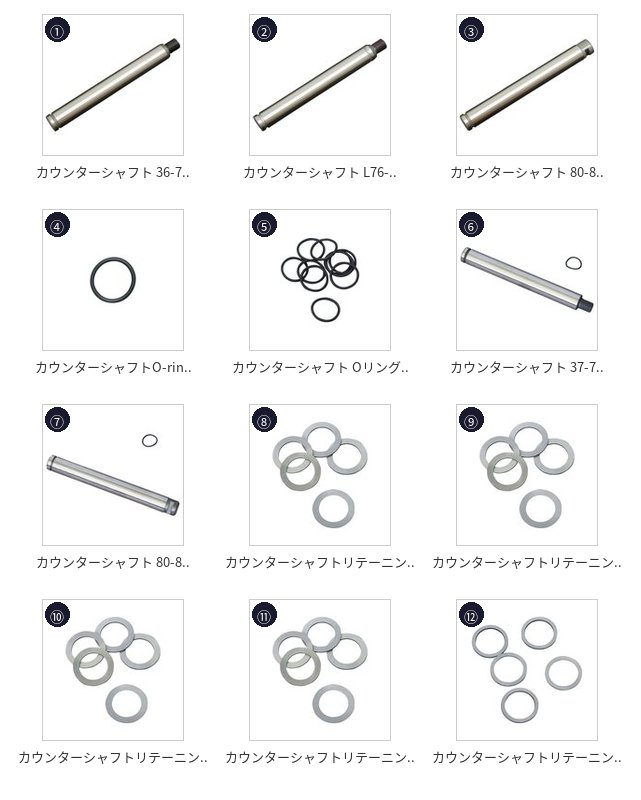 ①
カウンターシャフト 36-7..

②
カウンターシャフト L76-..

③
カウンターシャフト 80-8..

④
カウンターシャフトO-rin..

⑤
カウンターシャフト Oリング..

⑥
カウンターシャフト 37-7..

⑦
カウンターシャフト 80-8..

⑧
カウンターシャフトリテーニン..

⑨
カウンターシャフトリテーニン..

⑩
カウンターシャフトリテーニン..

⑪
カウンターシャフトリテーニン..

⑫
カウンターシャフトリテーニン..