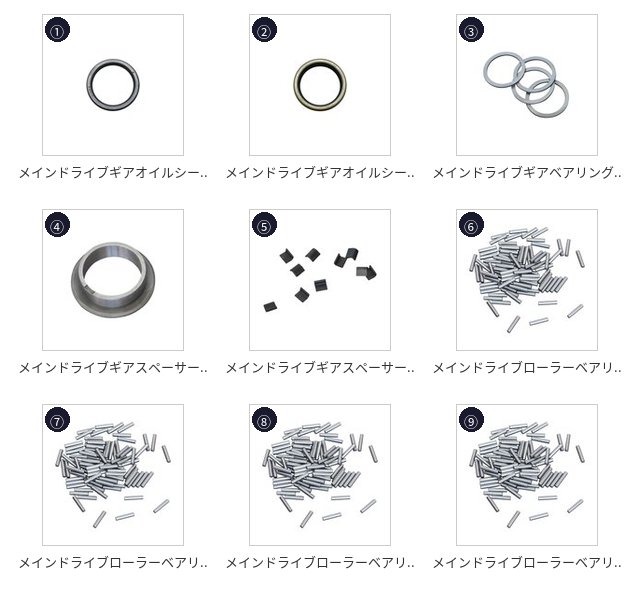 ①
メインドライブギアオイルシー..

②
メインドライブギアオイルシー..

③
メインドライブギアベアリング..

④
メインドライブギアスペーサー..

⑤
メインドライブギアスペーサー..

⑥
メインドライブローラーベアリ..

⑦
メインドライブローラーベアリ..

⑧
メインドライブローラーベアリ..

⑨
メインドライブローラーベアリ..