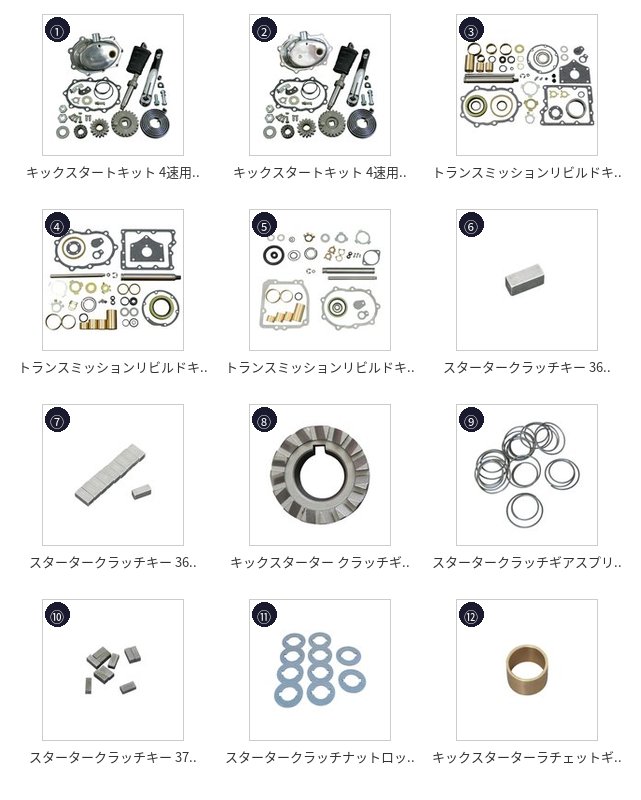 ①
キックスタートキット 4速用..

②
キックスタートキット 4速用..

③
トランスミッションリビルドキ..

④
トランスミッションリビルドキ..

⑤
トランスミッションリビルドキ..

⑥
スタータークラッチキー 36..

⑦
スタータークラッチキー 36..

⑧
キックスターター クラッチギ..

⑨
スタータークラッチギアスプリ..

⑩
スタータークラッチキー 37..

⑪
スタータークラッチナットロッ..

⑫
キックスターターラチェットギ..