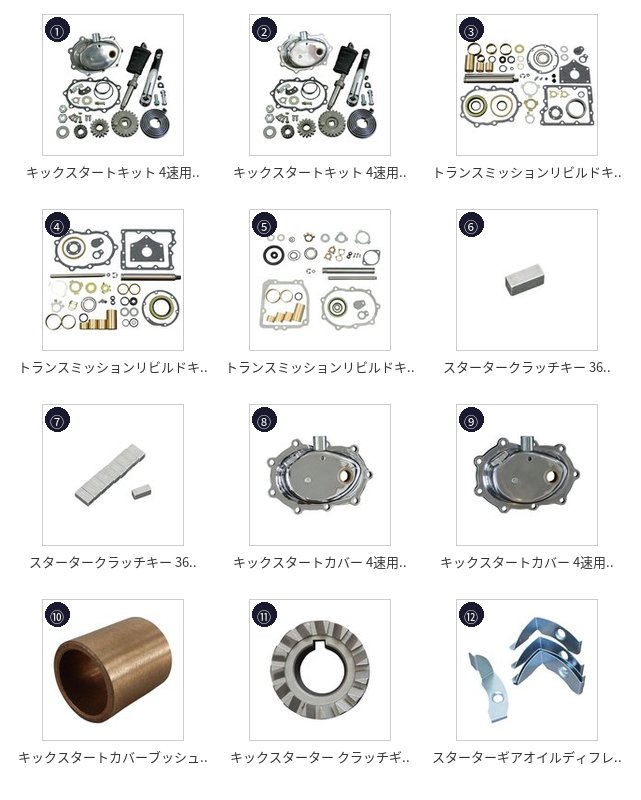 ①
キックスタートキット 4速用..

②
キックスタートキット 4速用..

③
トランスミッションリビルドキ..

④
トランスミッションリビルドキ..

⑤
トランスミッションリビルドキ..

⑥
スタータークラッチキー 36..

⑦
スタータークラッチキー 36..

⑧
キックスタートカバー 4速用..

⑨
キックスタートカバー 4速用..

⑩
キックスタートカバーブッシュ..

⑪
キックスターター クラッチギ..

⑫
スターターギアオイルディフレ..