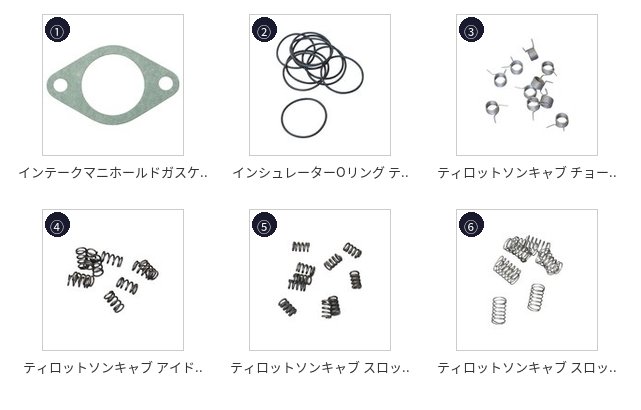 ①
インテークマニホールドガスケ..

②
インシュレーターOリング テ..

③
ティロットソンキャブ チョー..

④
ティロットソンキャブ アイド..

⑤
ティロットソンキャブ スロッ..

⑥
ティロットソンキャブ スロッ..