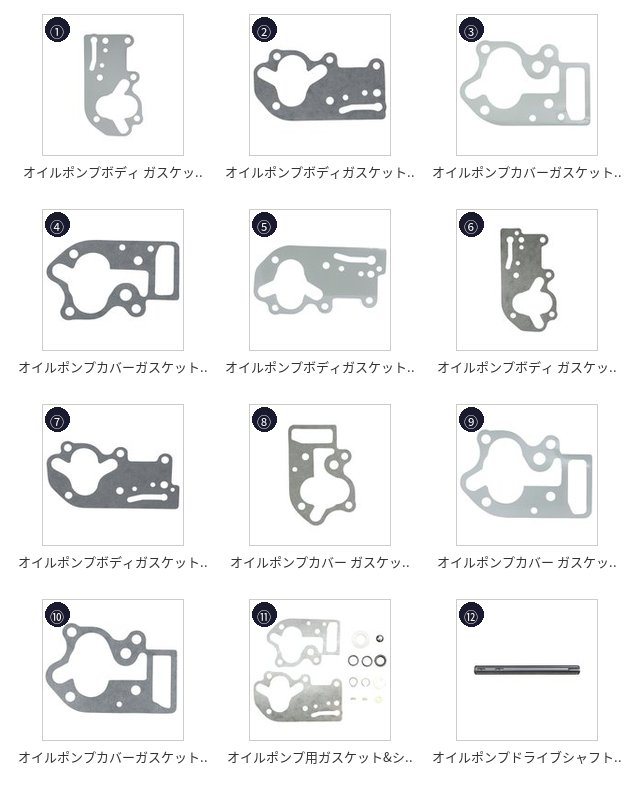 ①
オイルポンプボディ ガスケッ..

②
オイルポンプボディガスケット..

③
オイルポンプカバーガスケット..

④
オイルポンプカバーガスケット..

⑤
オイルポンプボディガスケット..

⑥
オイルポンプボディ ガスケッ..

⑦
オイルポンプボディガスケット..

⑧
オイルポンプカバー ガスケッ..

⑨
オイルポンプカバー ガスケッ..

⑩
オイルポンプカバーガスケット..

⑪
オイルポンプ用ガスケット&シ..

⑫
オイルポンプドライブシャフト..