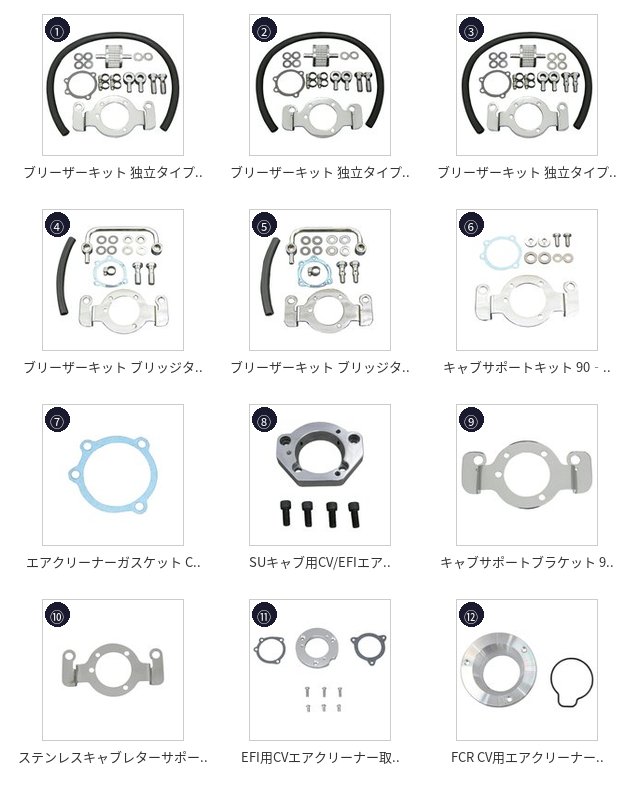 ①
ブリーザーキット 独立タイプ..

②
ブリーザーキット 独立タイプ..

③
ブリーザーキット 独立タイプ..

④
ブリーザーキット ブリッジタ..

⑤
ブリーザーキット ブリッジタ..

⑥
キャブサポートキット 90 - ..

⑦
エアクリーナーガスケット C..

⑧
SUキャブ用CV/EFIエア..

⑨
キャブサポートブラケット 9..

⑩
ステンレスキャブレターサポー..

⑪
EFI用CVエアクリーナー取..

⑫
FCR CV用エアクリーナー..