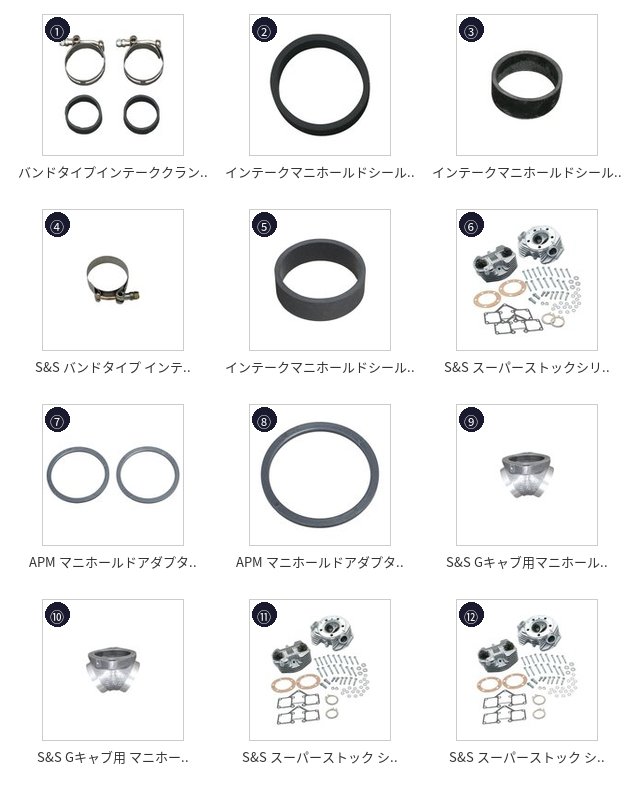 ①
バンドタイプインテーククラン..

②
インテークマニホールドシール..

③
インテークマニホールドシール..

④
S&S バンドタイプ インテ..

⑤
インテークマニホールドシール..

⑥
S&S スーパーストックシリ..

⑦
APM マニホールドアダプタ..

⑧
APM マニホールドアダプタ..

⑨
S&S Gキャブ用マニホール..

⑩
S&S Gキャブ用 マニホー..

⑪
S&S スーパーストック シ..

⑫
S&S スーパーストック シ..