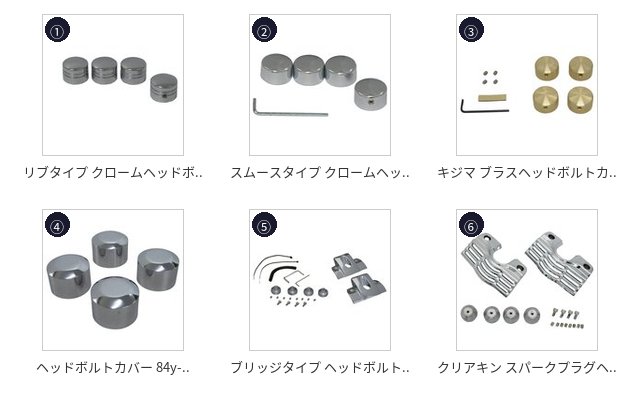 ①
リブタイプ クロームヘッドボ..

②
スムースタイプ クロームヘッ..

③
キジマ ブラスヘッドボルトカ..

④
ヘッドボルトカバー 84y-..

⑤
ブリッジタイプ ヘッドボルト..

⑥
クリアキン スパークプラグヘ..