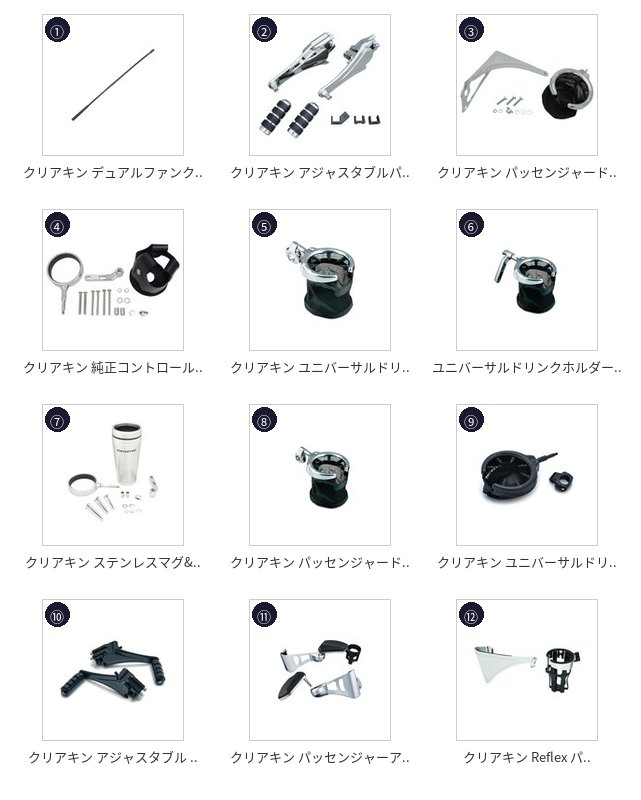 ①
クリアキン デュアルファンク..

②
クリアキン アジャスタブルパ..

③
クリアキン パッセンジャード..

④
クリアキン 純正コントロール..

⑤
クリアキン ユニバーサルドリ..

⑥
ユニバーサルドリンクホルダー..

⑦
クリアキン ステンレスマグ&..

⑧
クリアキン パッセンジャード..

⑨
クリアキン ユニバーサルドリ..

⑩
クリアキン アジャスタブル ..

⑪
クリアキン パッセンジャーア..

⑫
クリアキン Reflex パ..