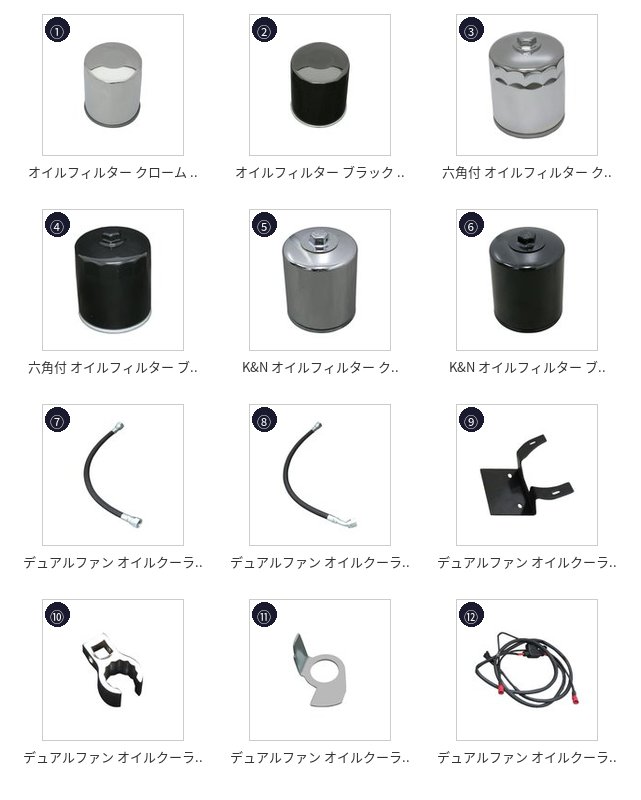 ①
オイルフィルター クローム ..

②
オイルフィルター ブラック ..

③
六角付 オイルフィルター ク..

④
六角付 オイルフィルター ブ..

⑤
K&N オイルフィルター ク..

⑥
K&N オイルフィルター ブ..

⑦
デュアルファン オイルクーラ..

⑧
デュアルファン オイルクーラ..

⑨
デュアルファン オイルクーラ..

⑩
デュアルファン オイルクーラ..

⑪
デュアルファン オイルクーラ..

⑫
デュアルファン オイルクーラ..