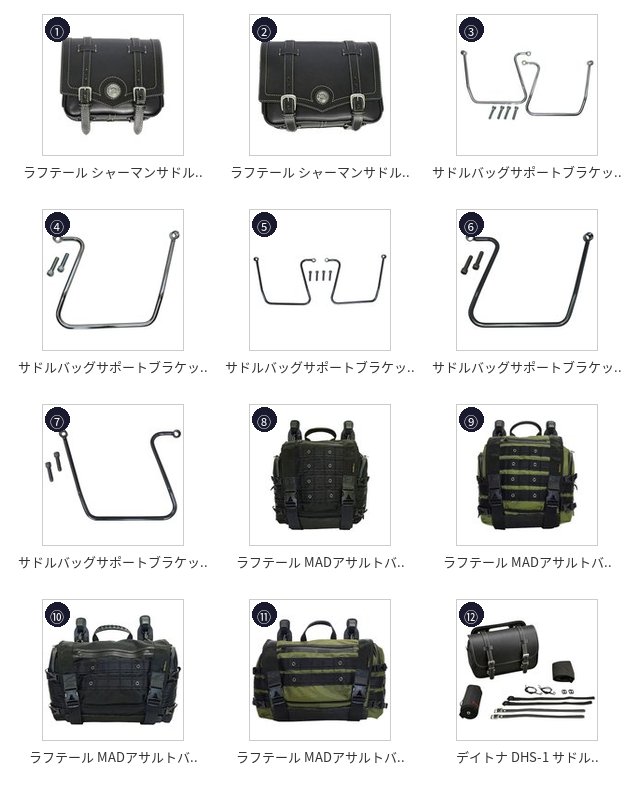 1
ラフテール シャーマンサドル..

2
ラフテール シャーマンサドル..

3
サドルバッグサポートブラケッ..

4
サドルバッグサポートブラケッ..

5
サドルバッグサポートブラケッ..

6
サドルバッグサポートブラケッ..

7
サドルバッグサポートブラケッ..

8
ラフテール MADアサルトバ..

9
ラフテール MADアサルトバ..

10
ラフテール MADアサルトバ..

11
ラフテール MADアサルトバ..

12
デイトナ DHS-1 サドル..