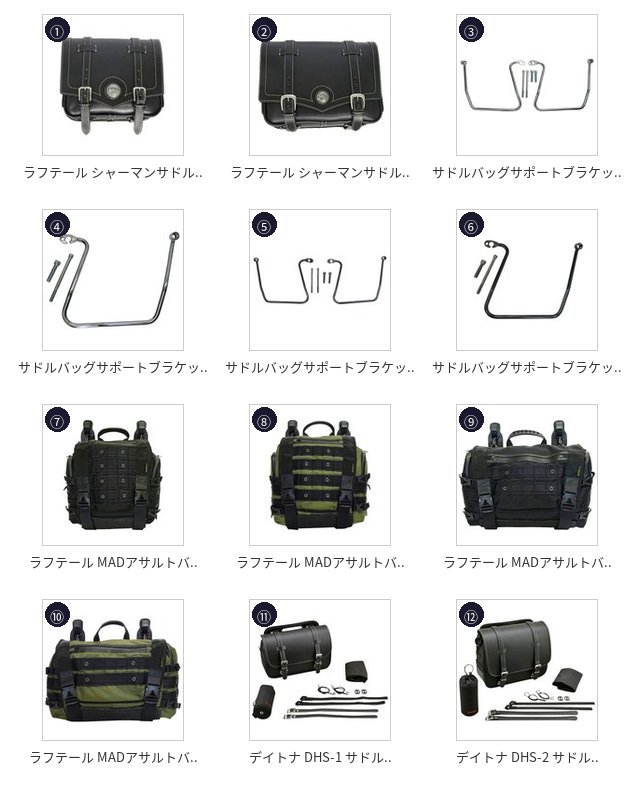 ①
ラフテール シャーマンサドル..

②
ラフテール シャーマンサドル..

③
サドルバッグサポートブラケッ..

④
サドルバッグサポートブラケッ..

⑤
サドルバッグサポートブラケッ..

⑥
サドルバッグサポートブラケッ..

⑦
ラフテール MADアサルトバ..

⑧
ラフテール MADアサルトバ..

⑨
ラフテール MADアサルトバ..

⑩
ラフテール MADアサルトバ..

⑪
デイトナ DHS-1 サドル..

⑫
デイトナ DHS-2 サドル..