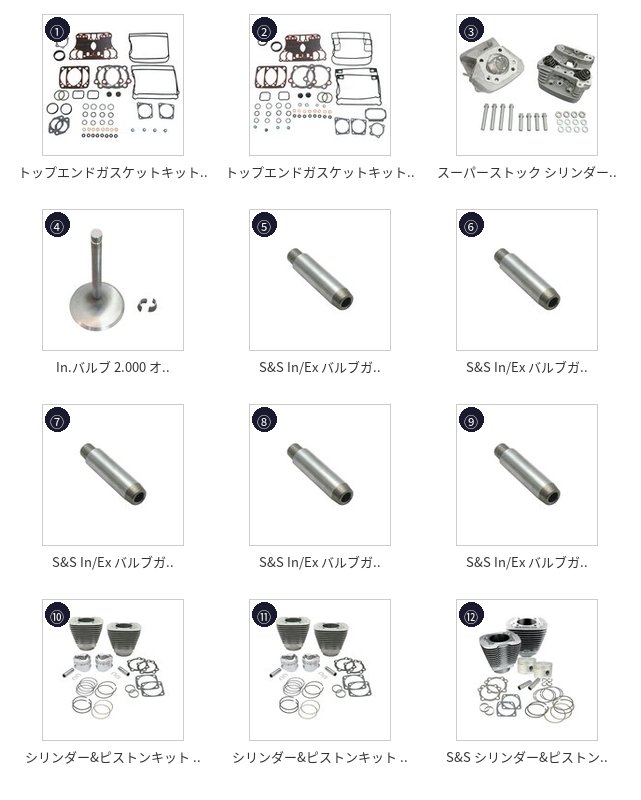 ①
トップエンドガスケットキット..

②
トップエンドガスケットキット..

③
スーパーストック シリンダー..

④
In.バルブ 2.000 オ..

⑤
S&S In/Ex バルブガ..

⑥
S&S In/Ex バルブガ..

⑦
S&S In/Ex バルブガ..

⑧
S&S In/Ex バルブガ..

⑨
S&S In/Ex バルブガ..

⑩
シリンダー&ピストンキット ..

⑪
シリンダー&ピストンキット ..

⑫
S&S シリンダー&ピストン..