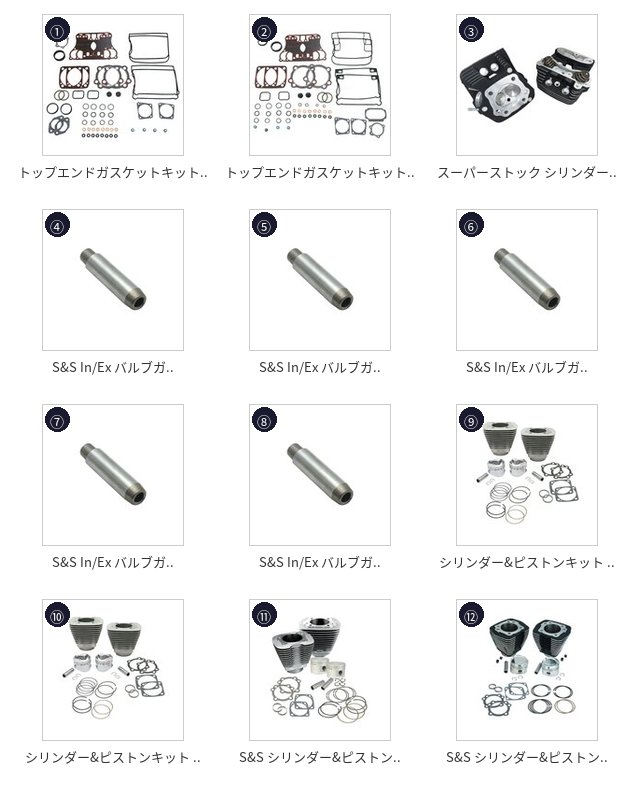 ①
トップエンドガスケットキット..

②
トップエンドガスケットキット..

③
スーパーストック シリンダー..

④
S&S In/Ex バルブガ..

⑤
S&S In/Ex バルブガ..

⑥
S&S In/Ex バルブガ..

⑦
S&S In/Ex バルブガ..

⑧
S&S In/Ex バルブガ..

⑨
シリンダー&ピストンキット ..

⑩
シリンダー&ピストンキット ..

⑪
S&S シリンダー&ピストン..

⑫
S&S シリンダー&ピストン..