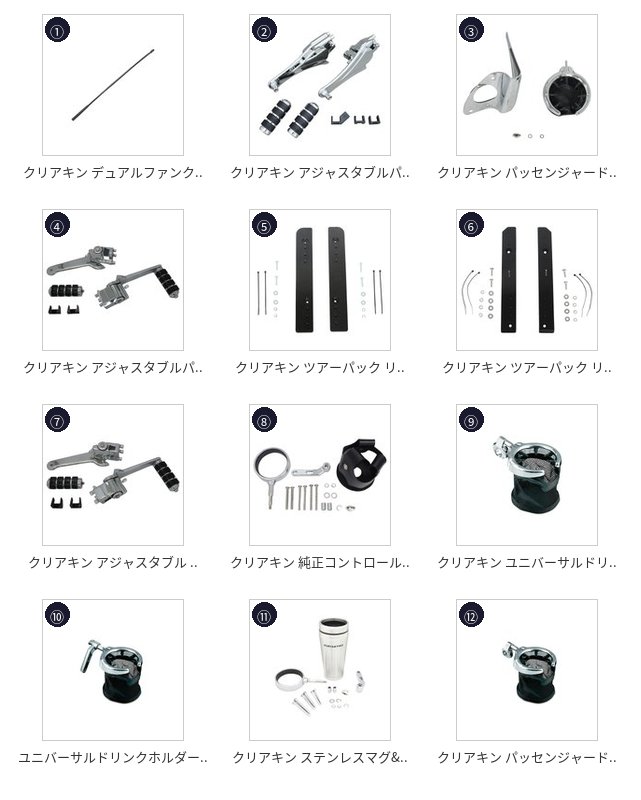 ①
クリアキン デュアルファンク..

②
クリアキン アジャスタブルパ..

③
クリアキン パッセンジャード..

④
クリアキン アジャスタブルパ..

⑤
クリアキン ツアーパック リ..

⑥
クリアキン ツアーパック リ..

⑦
クリアキン アジャスタブル ..

⑧
クリアキン 純正コントロール..

⑨
クリアキン ユニバーサルドリ..

⑩
ユニバーサルドリンクホルダー..

⑪
クリアキン ステンレスマグ&..

⑫
クリアキン パッセンジャード..