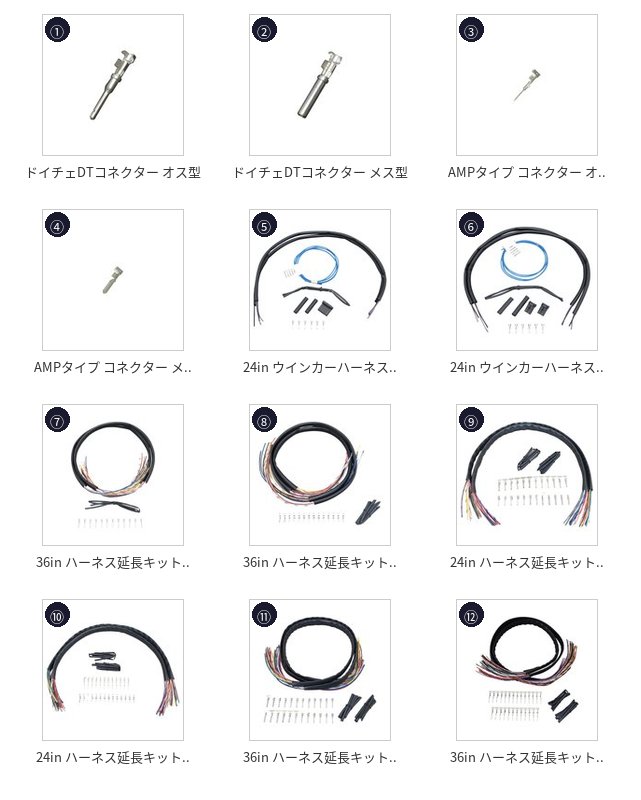 ①

ドイチェDTコネクター オス型

②

ドイチェDTコネクター メス型

③

AMPタイプ コネクター オ..

④

AMPタイプ コネクター メ..

⑤

24in ウインカーハーネス..

⑥

24in ウインカーハーネス..

⑦

36in ハーネス延長キット..

⑧

36in ハーネス延長キット..

⑨

24in ハーネス延長キット..

⑩

24in ハーネス延長キット..

⑪

36in ハーネス延長キット..

⑫

36in ハーネス延長キット..