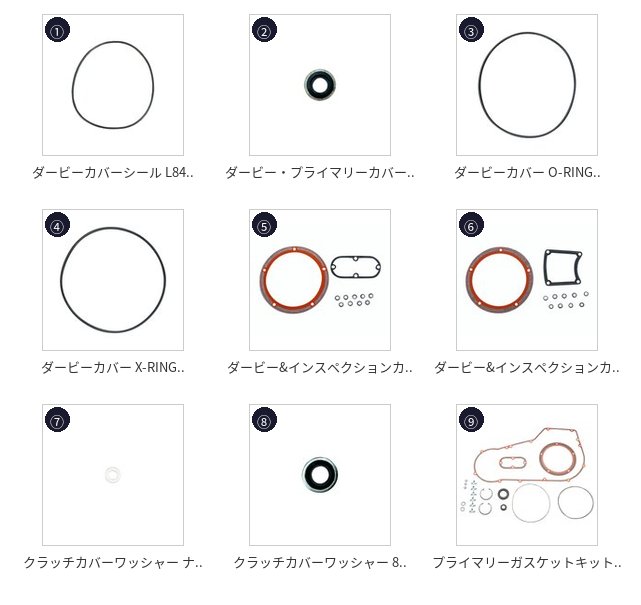 ①
ダービーカバーシール L84..

②
ダービー・プライマリーカバー..

③
ダービーカバー O-RING..

④
ダービーカバー X-RING..

⑤
ダービー&インスペクションカ..

⑥
ダービー&インスペクションカ..

⑦
クラッチカバーワッシャー ナ..

⑧
クラッチカバーワッシャー 8..

⑨
プライマリーガスケットキット..