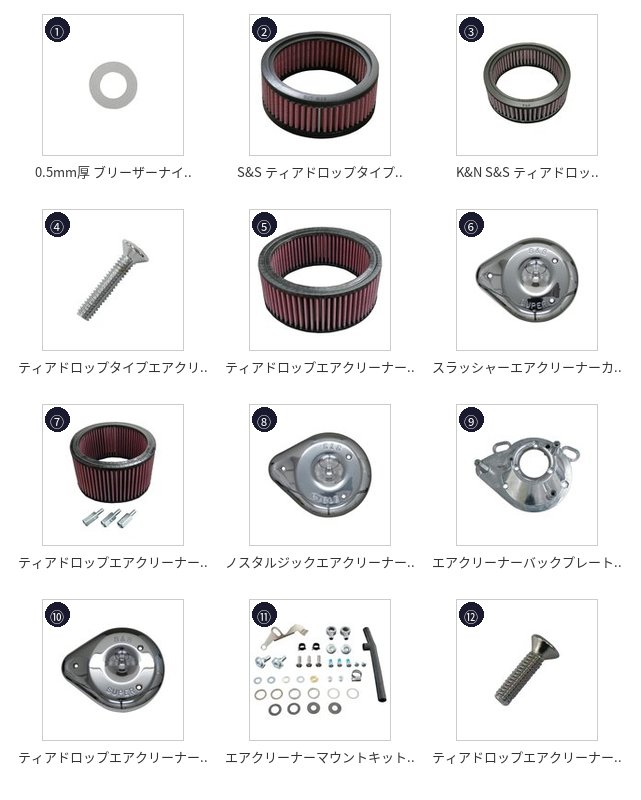 ①
0.5mm厚 ブリーザーナイ..

②
S&S ティアドロップタイプ..

③
K&N S&S ティアドロッ..

④
ティアドロップタイプエアクリ..

⑤
ティアドロップエアクリーナー..

⑥
S&S
SUPER
スラッシャーエアクリーナーカ..

⑦
ティアドロップエアクリーナー..

⑧
S&S
SUPER
ノスタルジックエアクリーナー..

⑨
エアクリーナーバックプレート..

⑩
S&S
SUPER
ティアドロップエアクリーナー..

⑪
エアクリーナーマウントキット..

⑫
ティアドロップエアクリーナー..