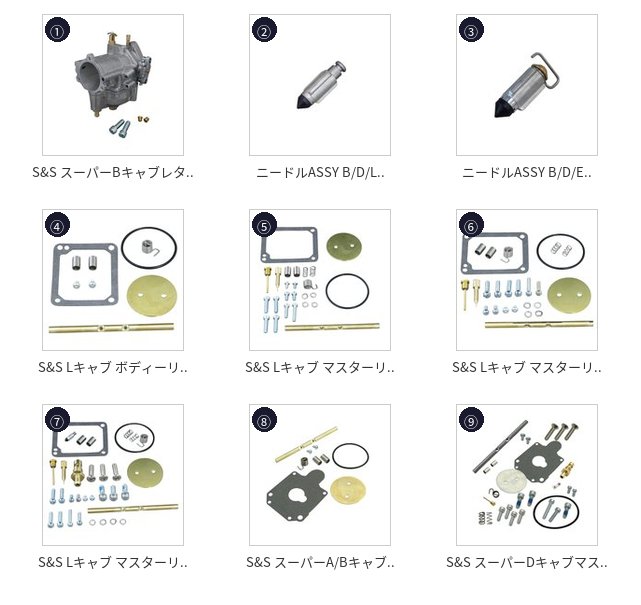 ①

S&S スーパーBキャブレタ..

②

ニードルASSY B/D/L..

③

ニードルASSY B/D/E..

④

S&S Lキャブ ボディーリ..

⑤

S&S Lキャブ マスターリ..

⑥

S&S Lキャブ マスターリ..

⑦

S&S Lキャブ マスターリ..

⑧

S&S スーパーA/Bキャブ..

⑨

S&S スーパーDキャブマス..