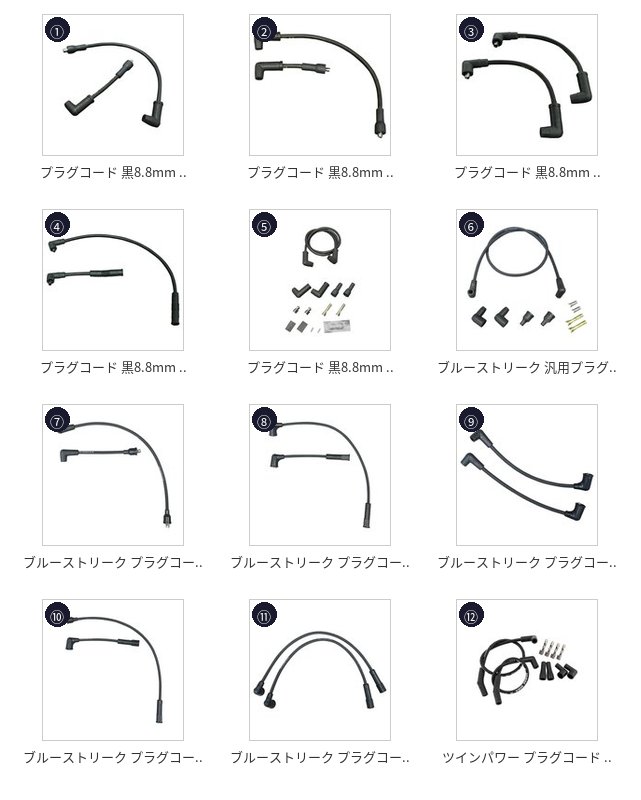 ①
プラグコード 黒8.8mm ..

②
プラグコード 黒8.8mm ..

③
プラグコード 黒8.8mm ..

④
プラグコード 黒8.8mm ..

⑤
プラグコード 黒8.8mm ..

⑥
ブルーストリーク 汎用プラグ..

⑦
ブルーストリーク プラグコー..

⑧
ブルーストリーク プラグコー..

⑨
ブルーストリーク プラグコー..

⑩
ブルーストリーク プラグコー..

⑪
ブルーストリーク プラグコー..

⑫
ツインパワー プラグコード ..