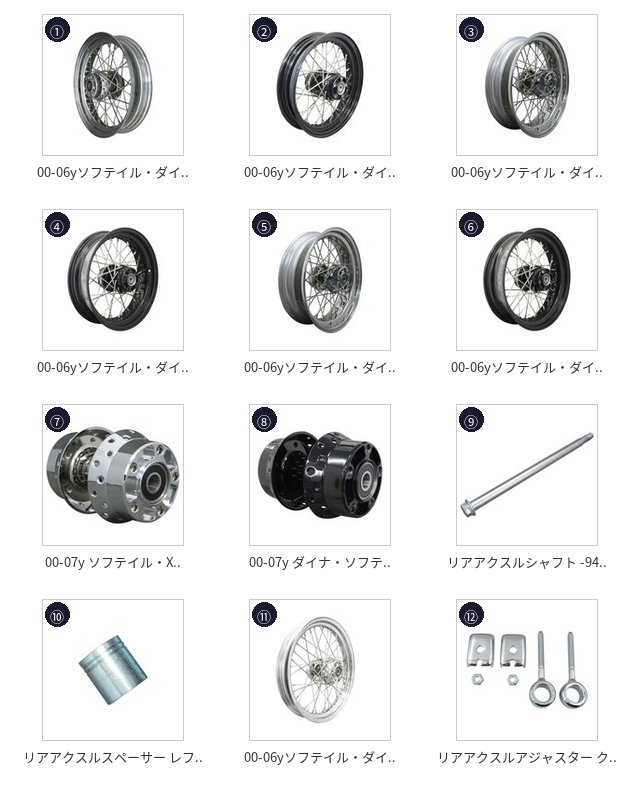 ①
00-06yソフテイル・ダイ..

②
00-06yソフテイル・ダイ..

③
00-06yソフテイル・ダイ..

④
00-06yソフテイル・ダイ..

⑤
00-06yソフテイル・ダイ..

⑥
00-06yソフテイル・ダイ..

⑦
00-07y ソフテイル・X..

⑧
00-07y ダイナ・ソフテ..

⑨
リアアクスルシャフト -94..

⑩
リアアクスルスペーサー レフ..

⑪
00-06yソフテイル・ダイ..

⑫
リアアクスルアジャスター ク..