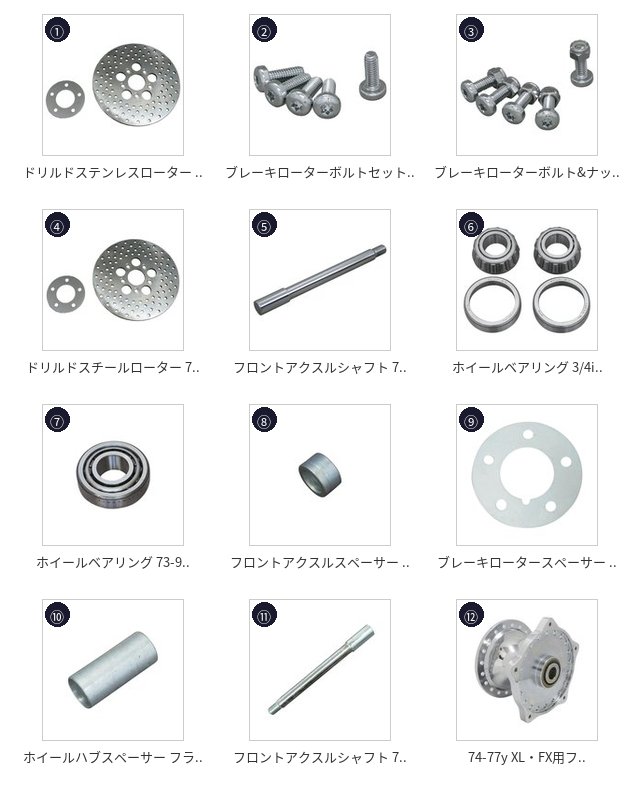 ①
ドリルドステンレスローター ..

②
ブレーキローターボルトセット..

③
ブレーキローターボルト&ナッ..

④
ドリルドスチールローター 7..

⑤
フロントアクスルシャフト 7..

⑥
ホイールベアリング 3/4i..

⑦
ホイールベアリング 73-9..

⑧
フロントアクスルスペーサー ..

⑨
ブレーキロータースペーサー ..

⑩
ホイールハブスペーサー フラ..

⑪
フロントアクスルシャフト 7..

⑫
74-77y XL・FX用フ..