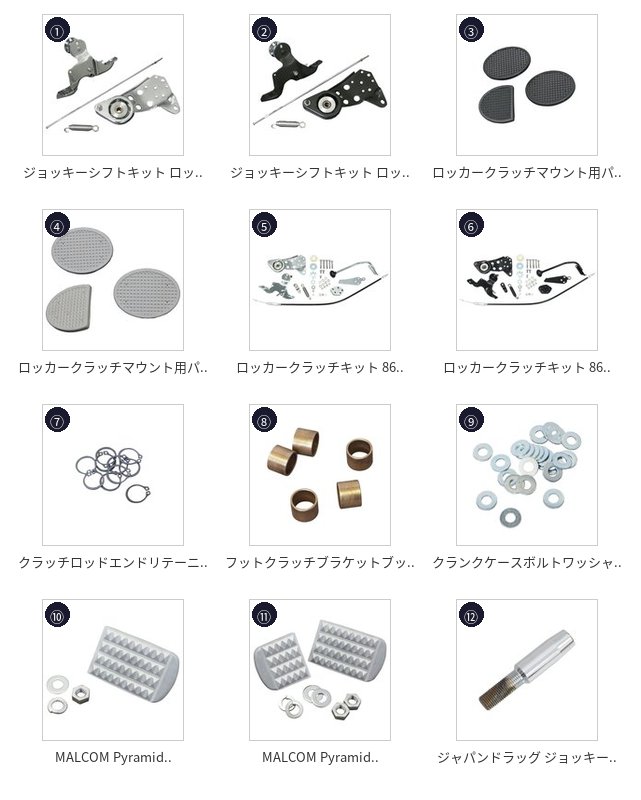 ①
ジョッキーシフトキット ロッ..

②
ジョッキーシフトキット ロッ..

③
ロッカークラッチマウント用パ..

④
ロッカークラッチマウント用パ..

⑤
ロッカークラッチキット 86..

⑥
ロッカークラッチキット 86..

⑦
クラッチロッドエンドリテーニ..

⑧
フットクラッチブラケットブッ..

⑨
クランクケースボルトワッシャ..

⑩
MALCOM Pyramid..

⑪
MALCOM Pyramid..

⑫
ジャパンドラッグ ジョッキー..