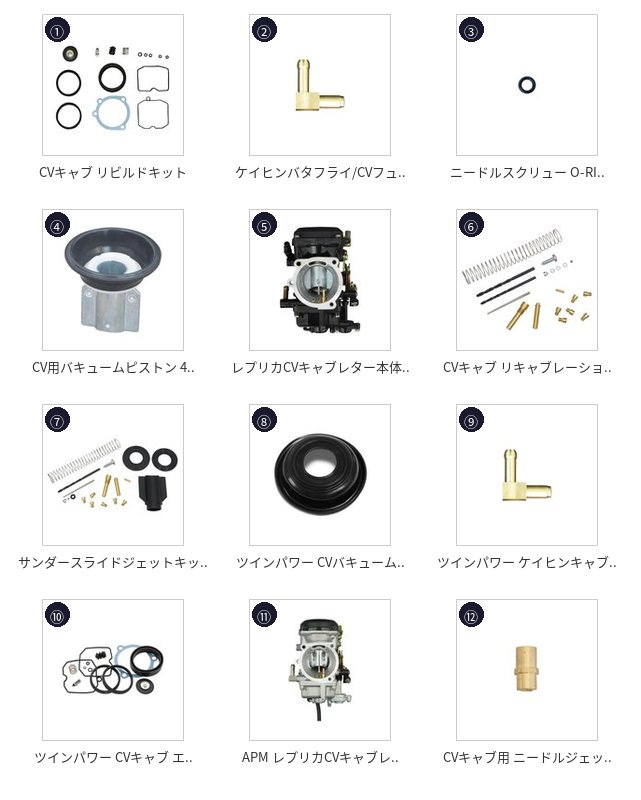 ①
CVキャブ リビルドキット

②
ケイヒンバタフライ/CVフュ..

③
ニードルスクリュー O-RI..

④
CV用バキュームピストン 4..

⑤
レプリカCVキャブレター本体..

⑥
CVキャブ リキャブレーショ..

⑦
サンダースライドジェットキッ..

⑧
ツインパワー CVバキューム..

⑨
ツインパワー ケイヒンキャブ..

⑩
ツインパワー CVキャブ エ..

⑪
APM レプリカCVキャブレ..

⑫
CVキャブ用 ニードルジェッ..