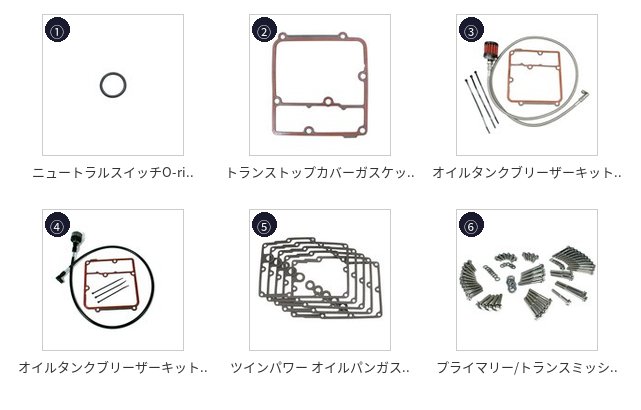 ①
ニュートラルスイッチO-ri..

②
トランストップカバーガスケッ..

③
オイルタンクブリーザーキット..

④
オイルタンクブリーザーキット..

⑤
ツインパワー オイルパンガス..

⑥
プライマリー/トランスミッシ..