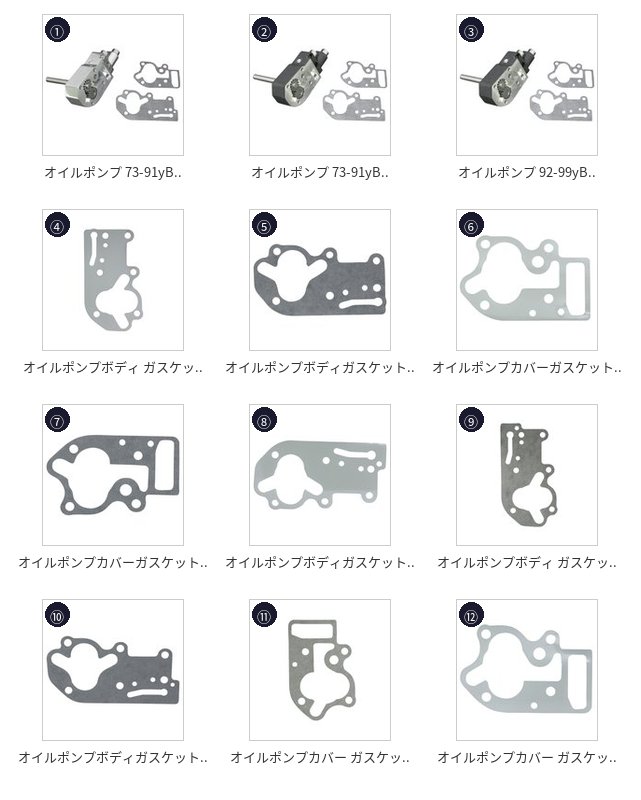 ①
オイルポンプ 73-91yB..

②
オイルポンプ 73-91yB..

③
オイルポンプ 92-99yB..

④
オイルポンプボディ ガスケッ..

⑤
オイルポンプボディガスケット..

⑥
オイルポンプカバーガスケット..

⑦
オイルポンプカバーガスケット..

⑧
オイルポンプボディガスケット..

⑨
オイルポンプボディ ガスケッ..

⑩
オイルポンプボディガスケット..

⑪
オイルポンプカバー ガスケッ..

⑫
オイルポンプカバー ガスケッ..