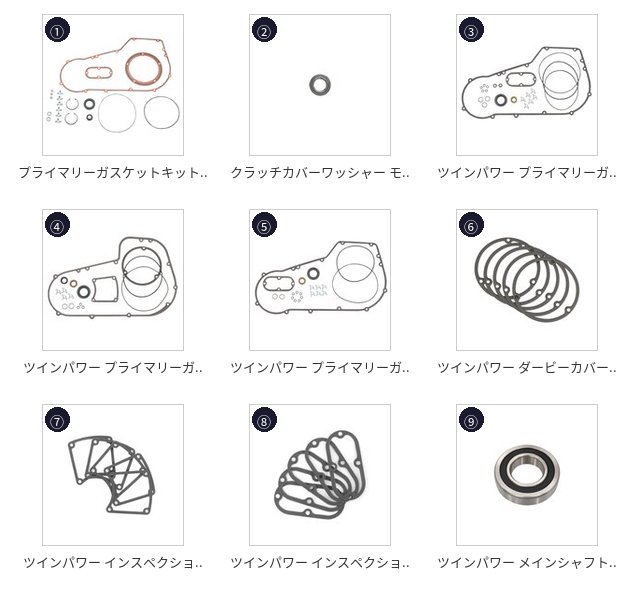 ①
プライマリーガスケットキット..

②
クラッチカバーワッシャー モ..

③
ツインパワー プライマリーガ..

④
ツインパワー プライマリーガ..

⑤
ツインパワー プライマリーガ..

⑥
ツインパワー ダービーカバー..

⑦
ツインパワー インスペクショ..

⑧
ツインパワー インスペクショ..

⑨
ツインパワー メインシャフト..