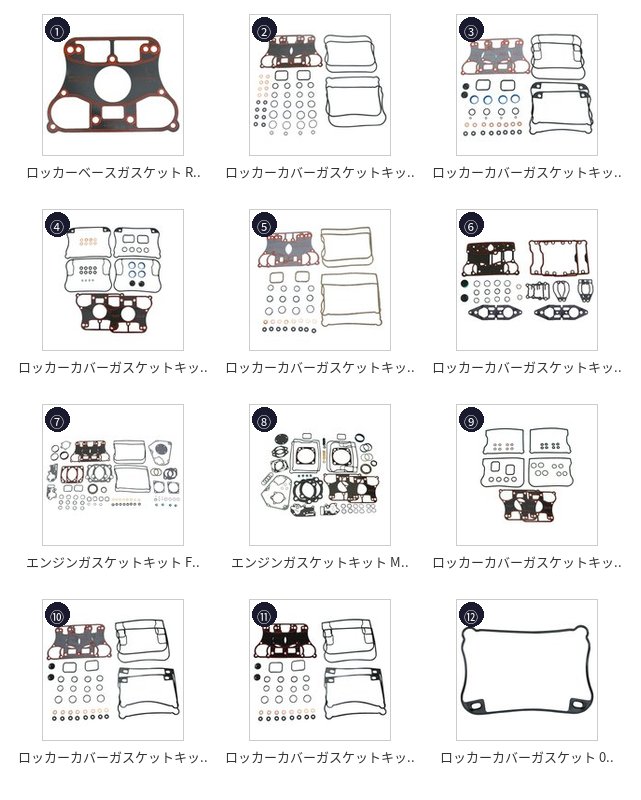 ①
ロッカーベースガスケット R..

②
ロッカーカバーガスケットキッ..

③
ロッカーカバーガスケットキッ..

④
ロッカーカバーガスケットキッ..

⑤
ロッカーカバーガスケットキッ..

⑥
ロッカーカバーガスケットキッ..

⑦
エンジンガスケットキット F..

⑧
エンジンガスケットキット M..

⑨
ロッカーカバーガスケットキッ..

⑩
ロッカーカバーガスケットキッ..

⑪
ロッカーカバーガスケットキッ..

⑫
ロッカーカバーガスケット 0..