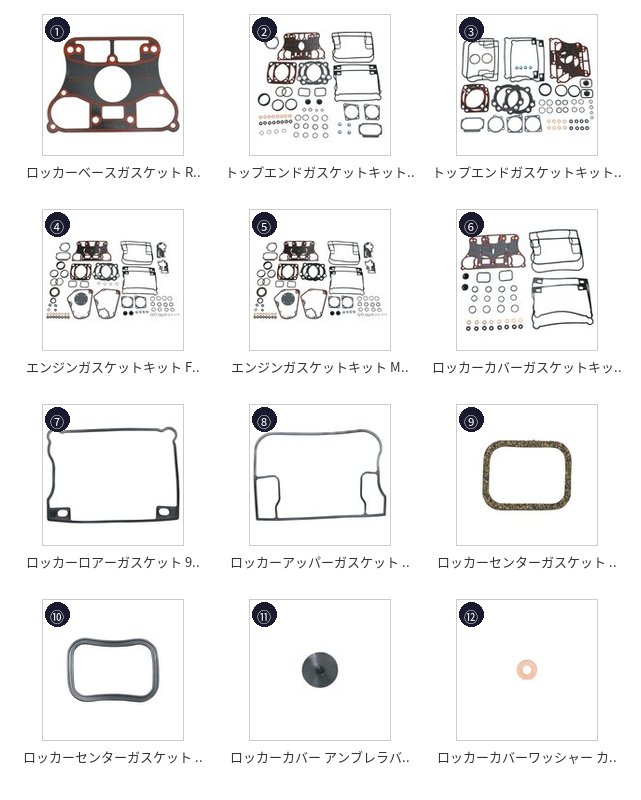 ①
ロッカーベースガスケット R..

②
トップエンドガスケットキット..

③
トップエンドガスケットキット..

④
エンジンガスケットキット F..

⑤
エンジンガスケットキット M..

⑥
ロッカーカバーガスケットキッ..

⑦
ロッカーロアーガスケット 9..

⑧
ロッカーアッパーガスケット ..

⑨
ロッカーセンターガスケット ..

⑩
ロッカーセンターガスケット ..

⑪
ロッカーカバー アンブレラバ..

⑫
ロッカーカバーワッシャー カ..