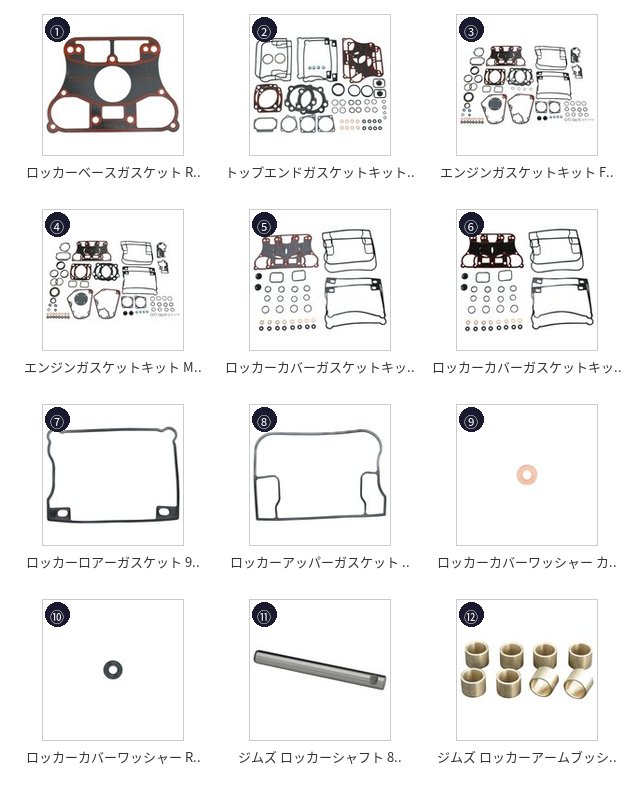 ①
ロッカーベースガスケット R..

②
トップエンドガスケットキット..

③
エンジンガスケットキット F..

④
エンジンガスケットキット M..

⑤
ロッカーカバーガスケットキッ..

⑥
ロッカーカバーガスケットキッ..

⑦
ロッカーロアーガスケット 9..

⑧
ロッカーアッパーガスケット ..

⑨
ロッカーカバーワッシャー カ..

⑩
ロッカーカバーワッシャー R..

⑪
ジムズ ロッカーシャフト 8..

⑫
ジムズ ロッカーアームブッシ..